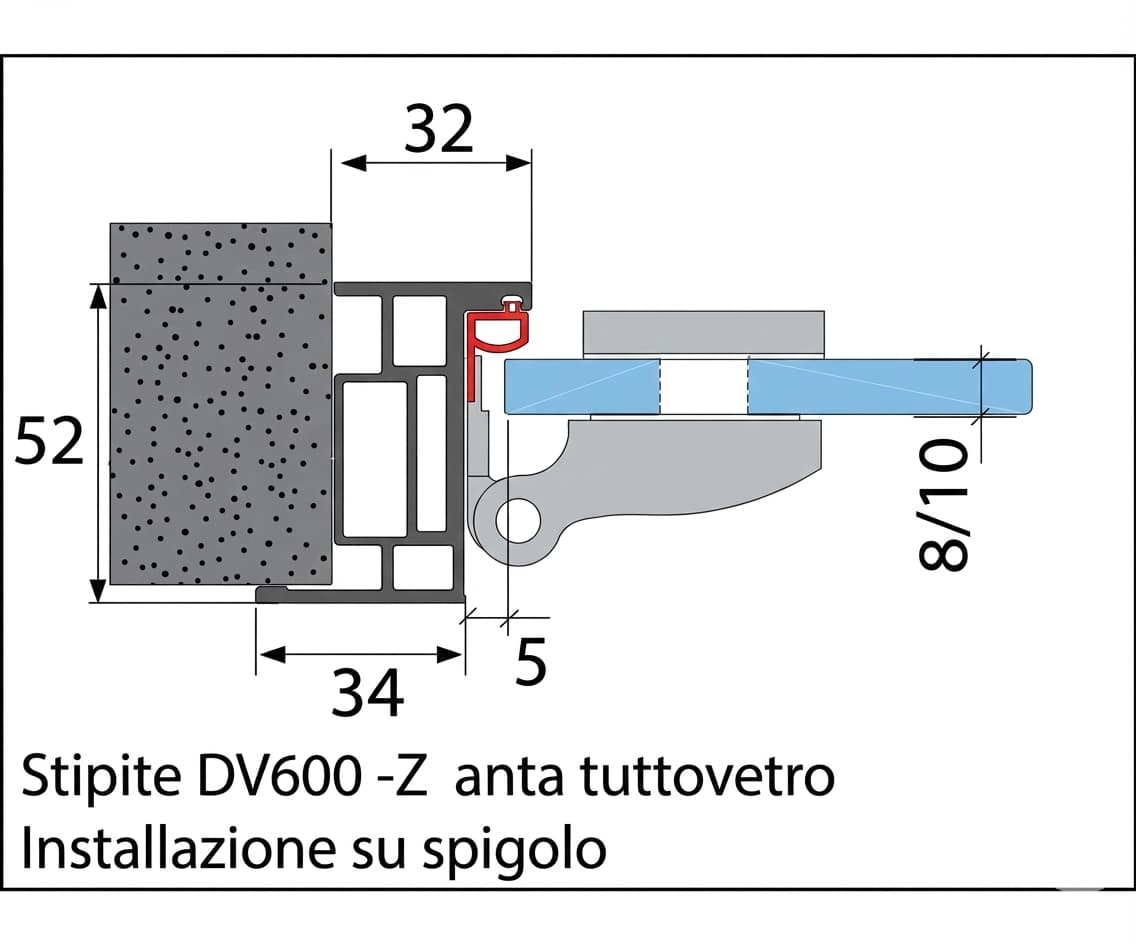 32

52

8/10

5

34

Stipite DV600 -Z anta tuttovetro
Installazione su spigolo